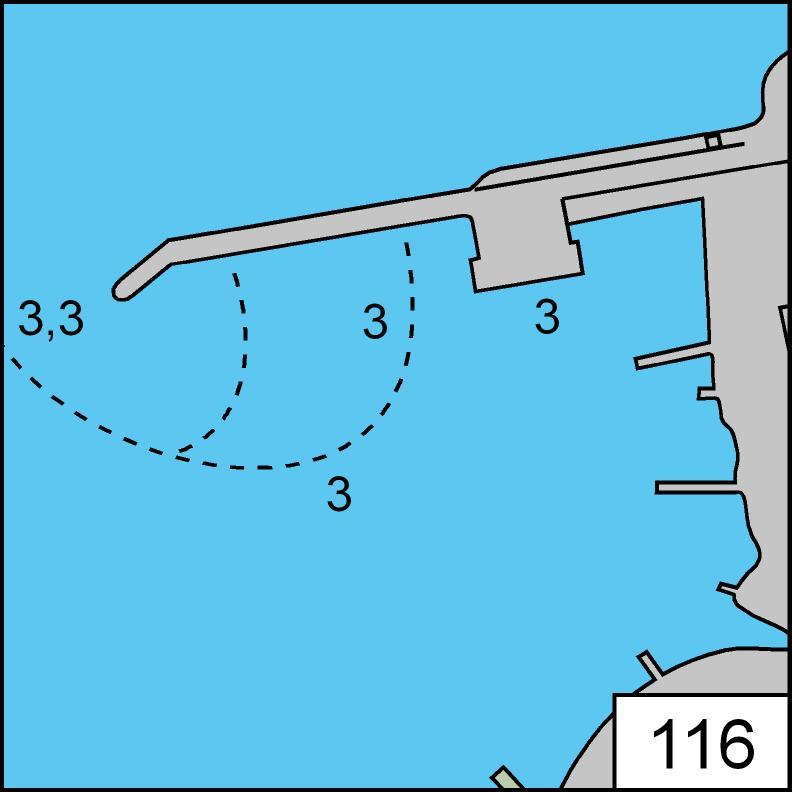 3,3
3
3
3
116