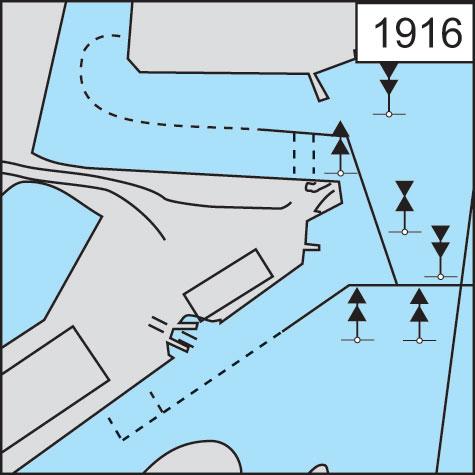 1916